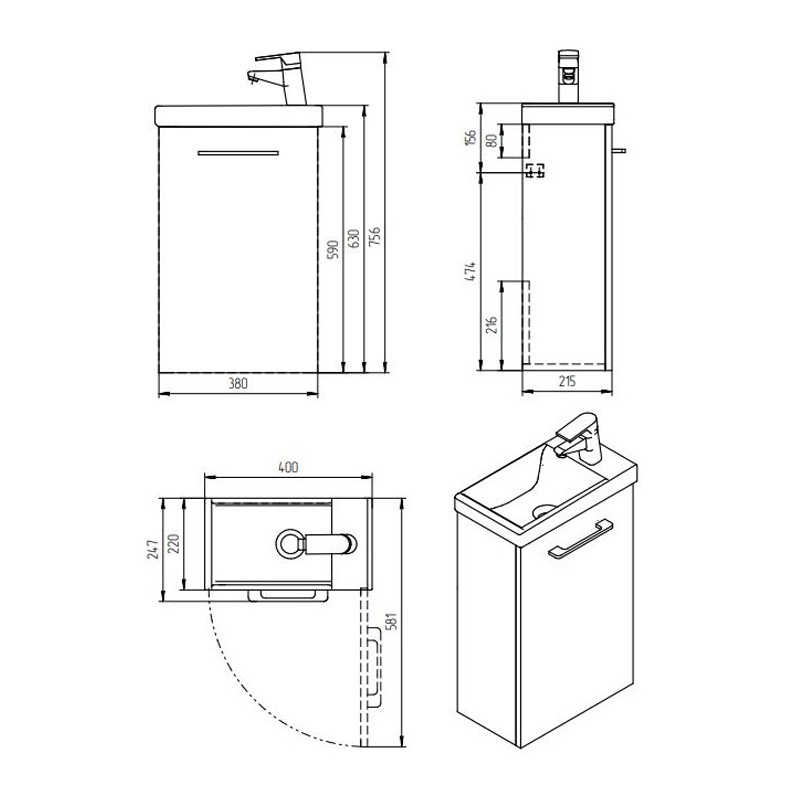 590
630
756
380
156
80
474
216
215
400
247
220
581